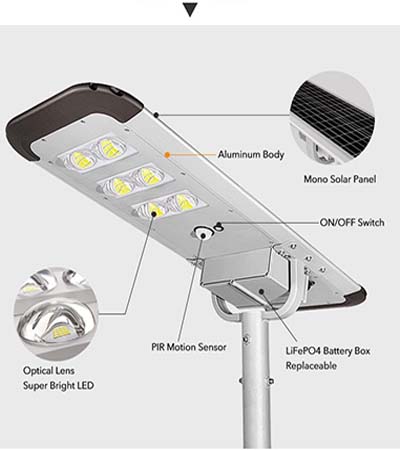 Aluminum Body

Mono Solar Panel

ON/OFF Switch

PIR Motion Sensor

LiFePO4 Battery Box
Replaceable

Optical Lens
Super Bright LED